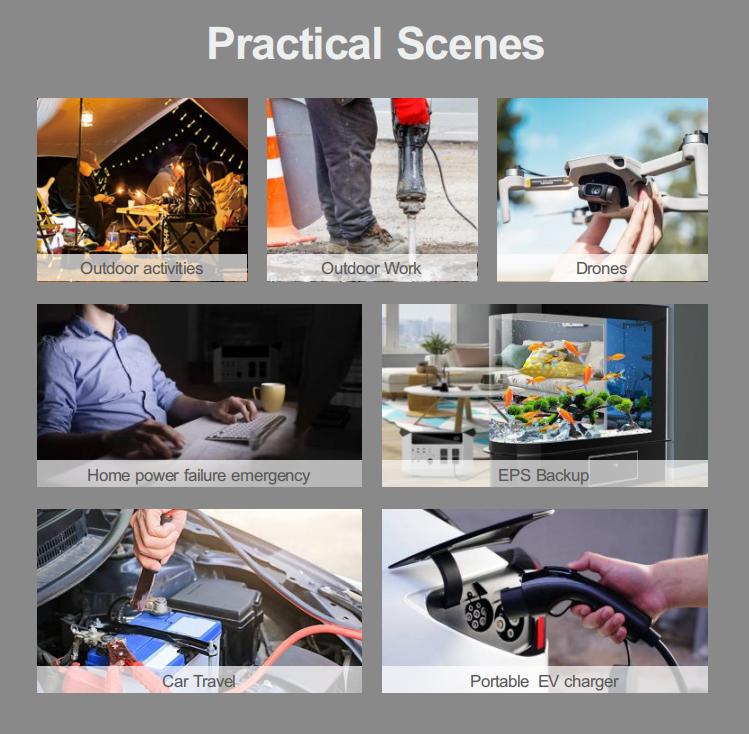 Practical Scenes

Outdoor activities

Outdoor Work

Drones

Home power failure emergency

EPS Backup

Car Travel

Portable EV charger